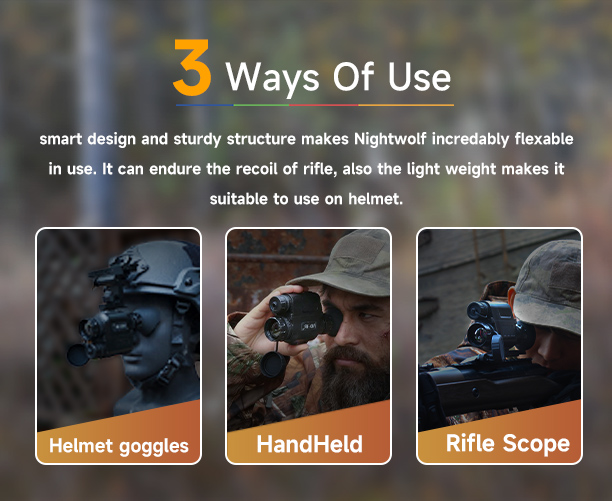 3 Ways Of Use

smart design and sturdy structure makes Nightwolf incredably flexable in use. It can endure the recoil of rifle, also the light weight makes it suitable to use on helmet.

Helmet goggles

HandHeld

Rifle Scope